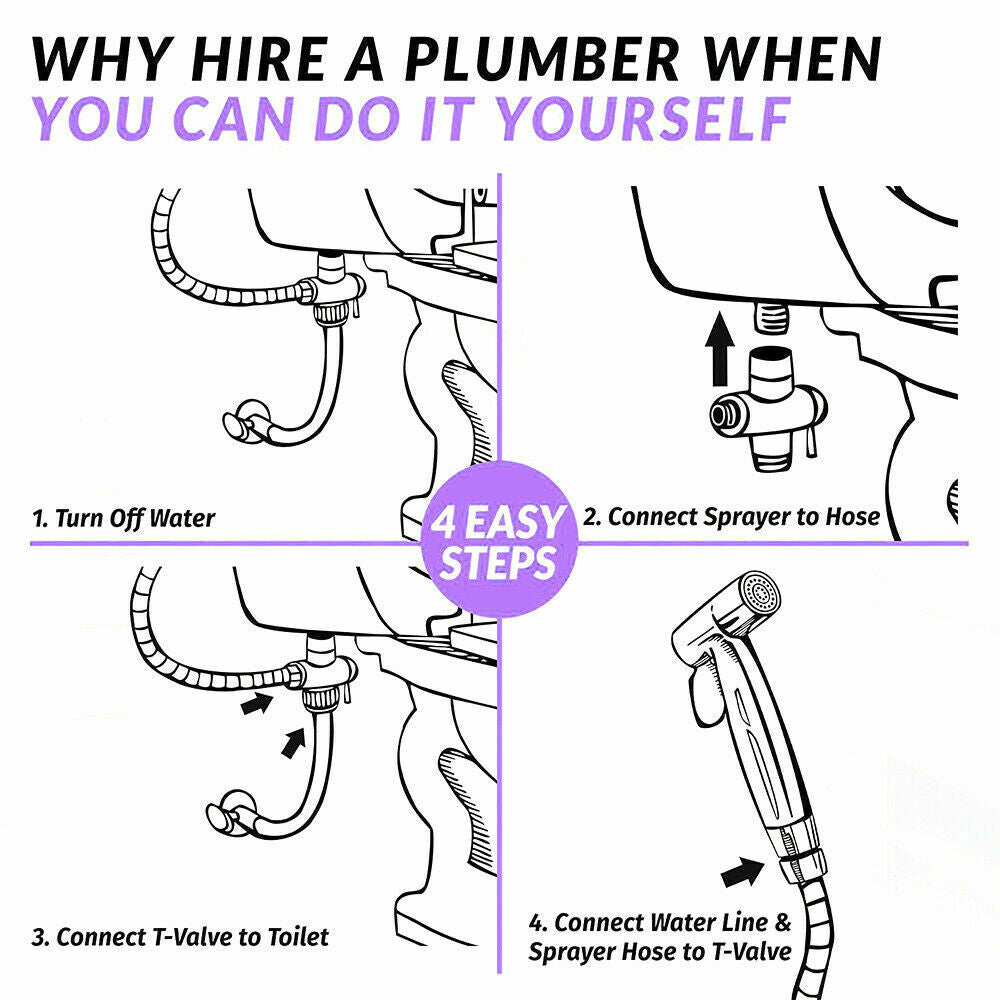 WHY HIRE A PLUMBER WHEN
YOU CAN DO IT YOURSELF

1. Turn Off Water

4 EASY STEPS

2. Connect Sprayer to Hose

3. Connect T-Valve to Toilet

4. Connect Water Line & Sprayer Hose to T-Valve