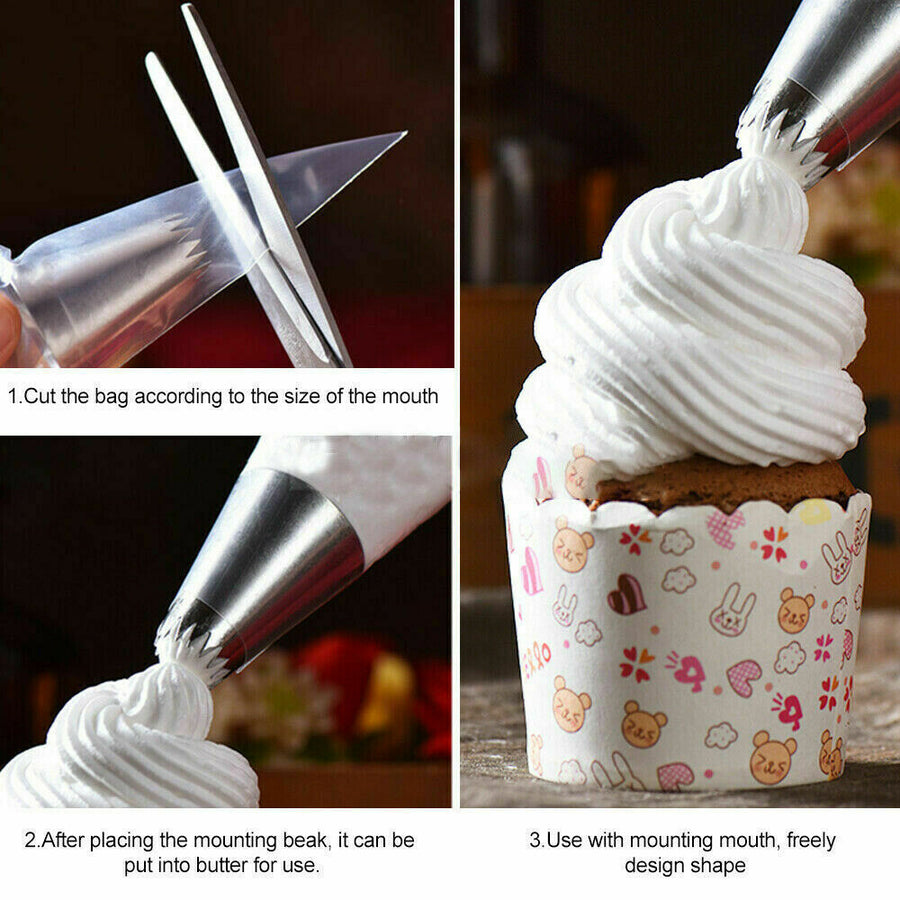 1.Cut the bag according to the size of the mouth

2.After placing the mounting beak, it can be put into butter for use.

3.Use with mounting mouth, freely design shape