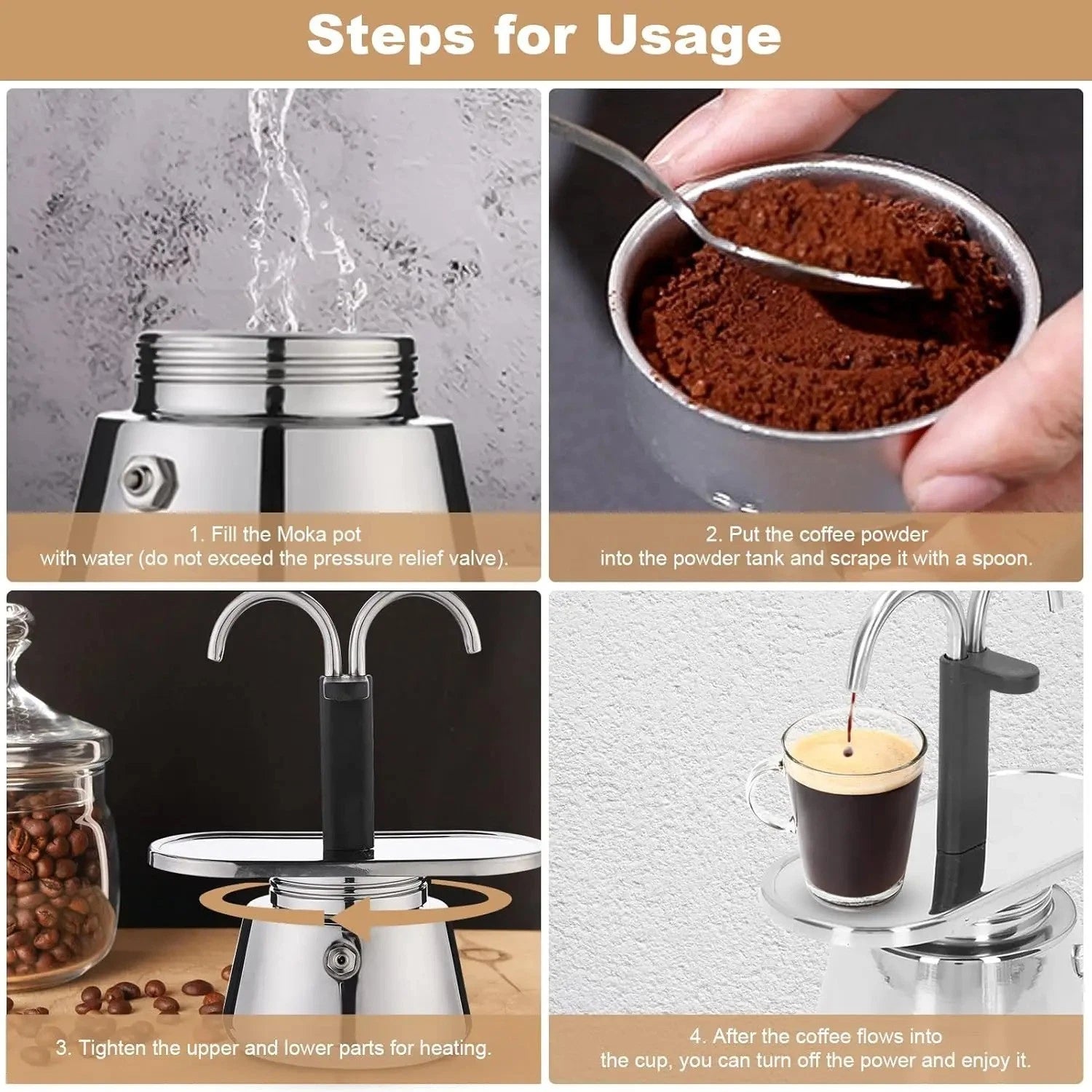 Steps for Usage

1. Fill the Moka pot with water (do not exceed the pressure relief valve).

2. Put the coffee powder into the powder tank and scrape it with a spoon.

3. Tighten the upper and lower parts for heating.

4. After the coffee flows into the cup, you can turn off the power and enjoy it.