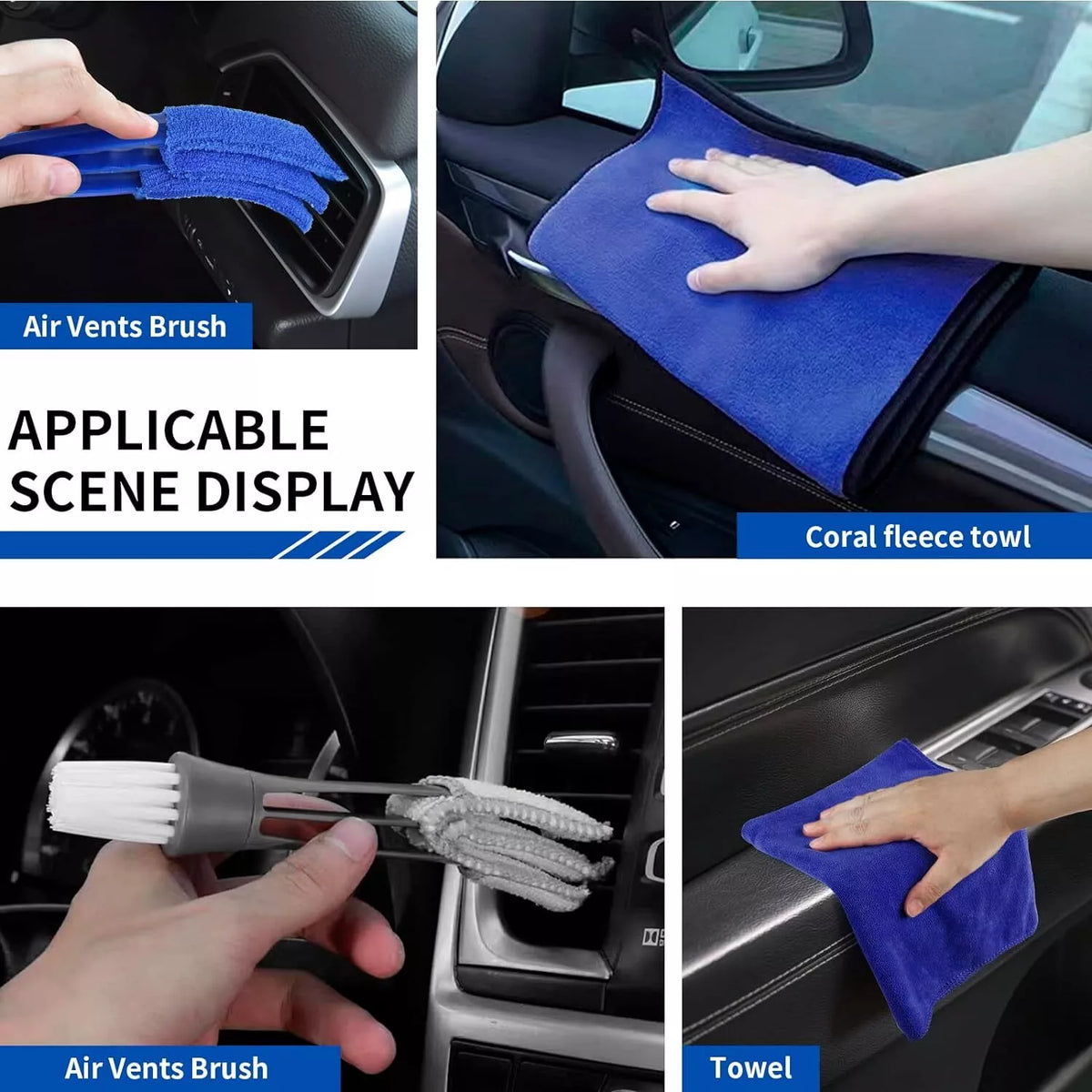 Air Vents Brush

APPLICABLE SCENE DISPLAY

Coral fleece towl

Air Vents Brush

Towel