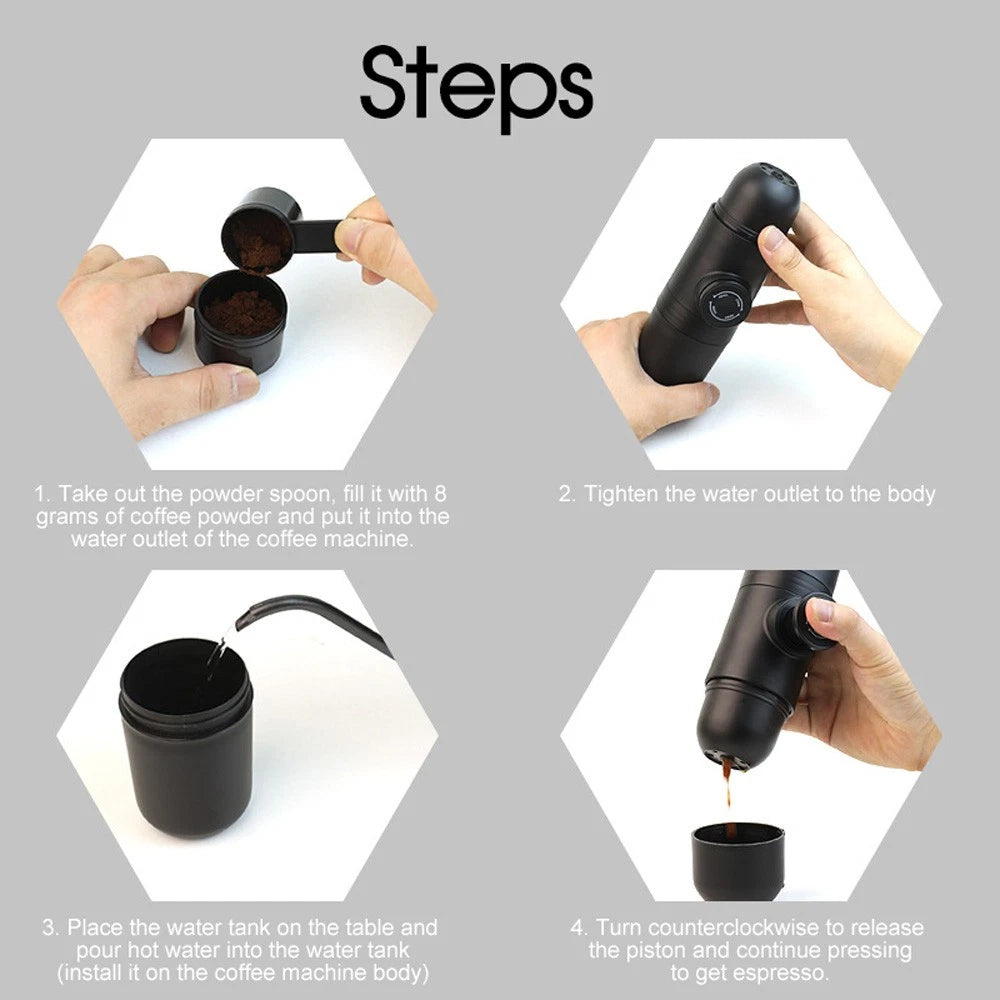 Steps

1. Take out the powder spoon, fill it with 8 grams of coffee powder and put it into the water outlet of the coffee machine.

2. Tighten the water outlet to the body

3. Place the water tank on the table and pour hot water into the water tank (install it on the coffee machine body)

4. Turn counterclockwise to release the piston and continue pressing to get espresso.