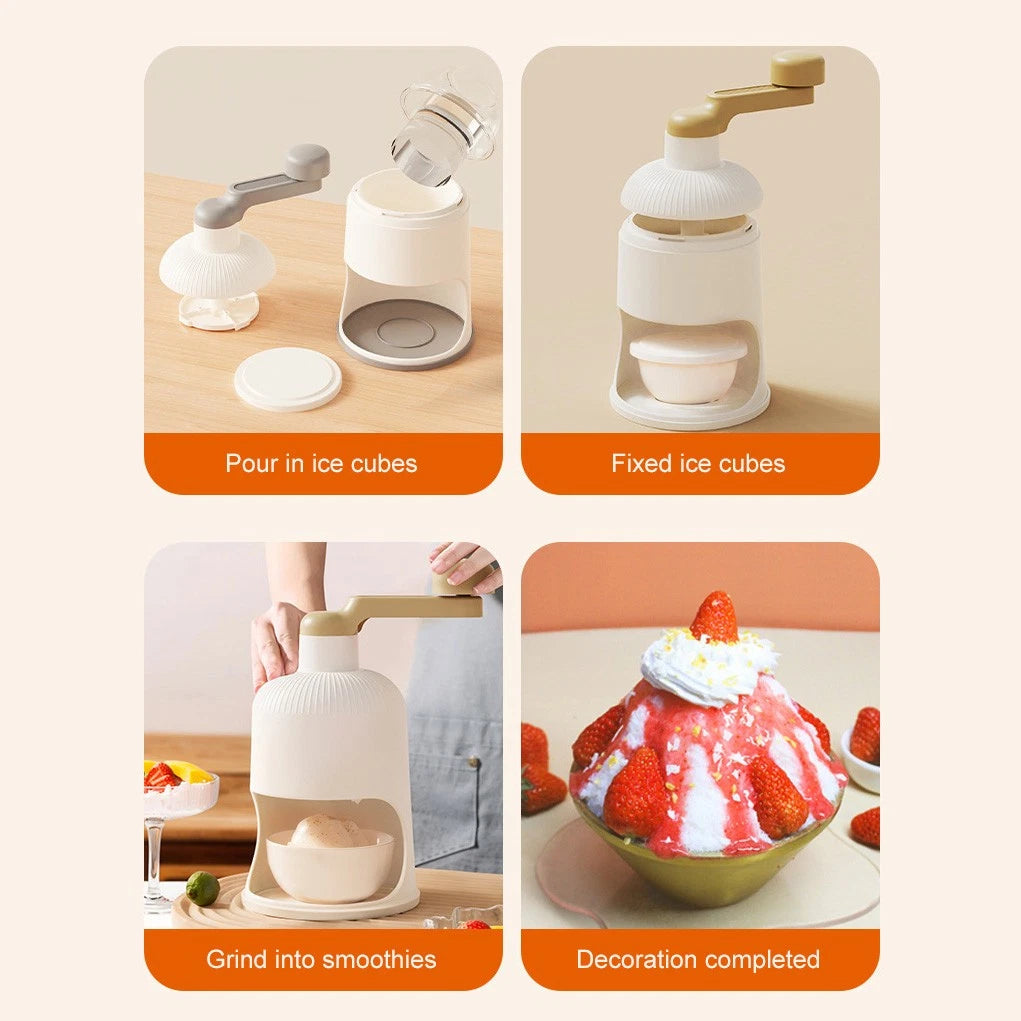 Pour in ice cubes

Fixed ice cubes

Grind into smoothies

Decoration completed