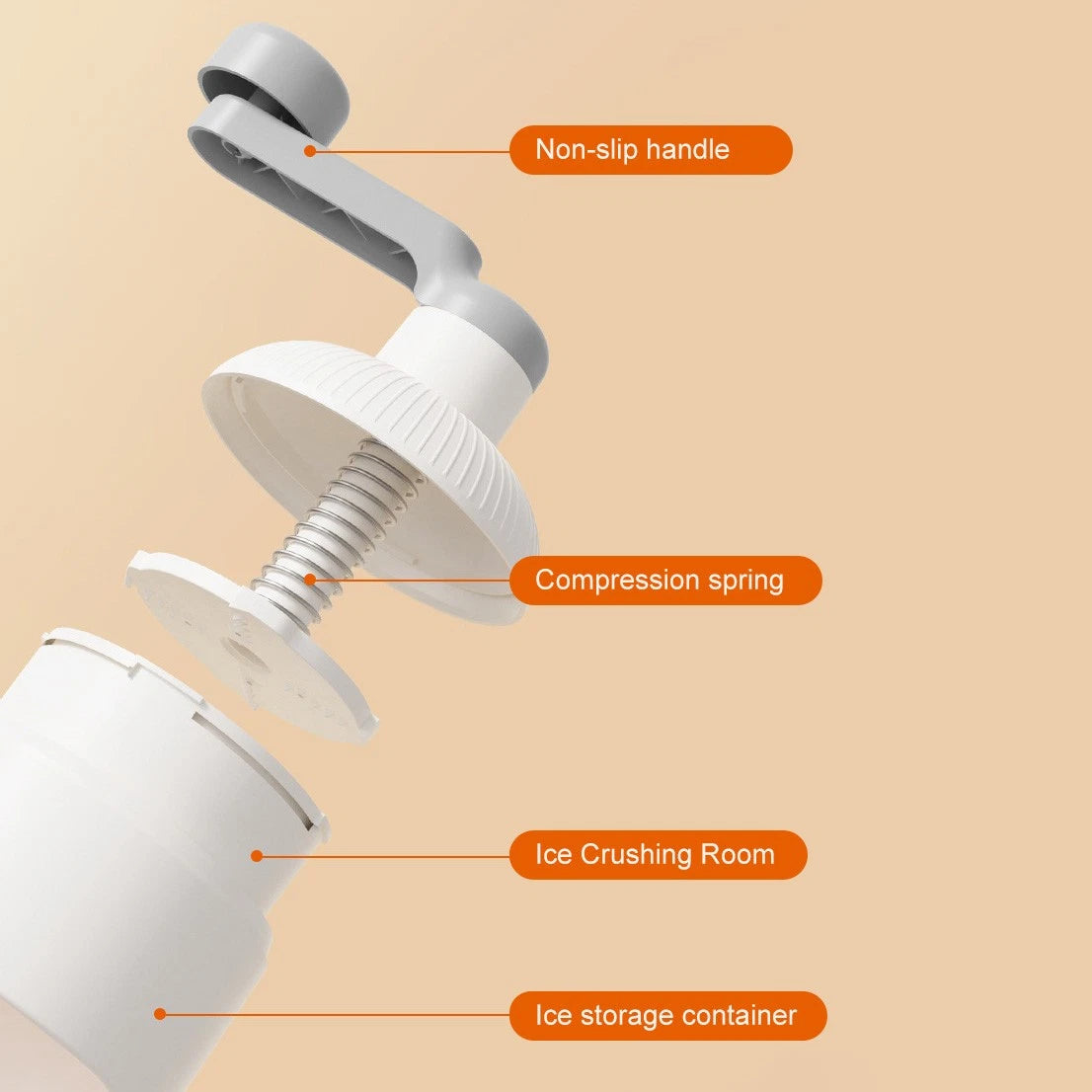 Non-slip handle

Compression spring

Ice Crushing Room

Ice storage container