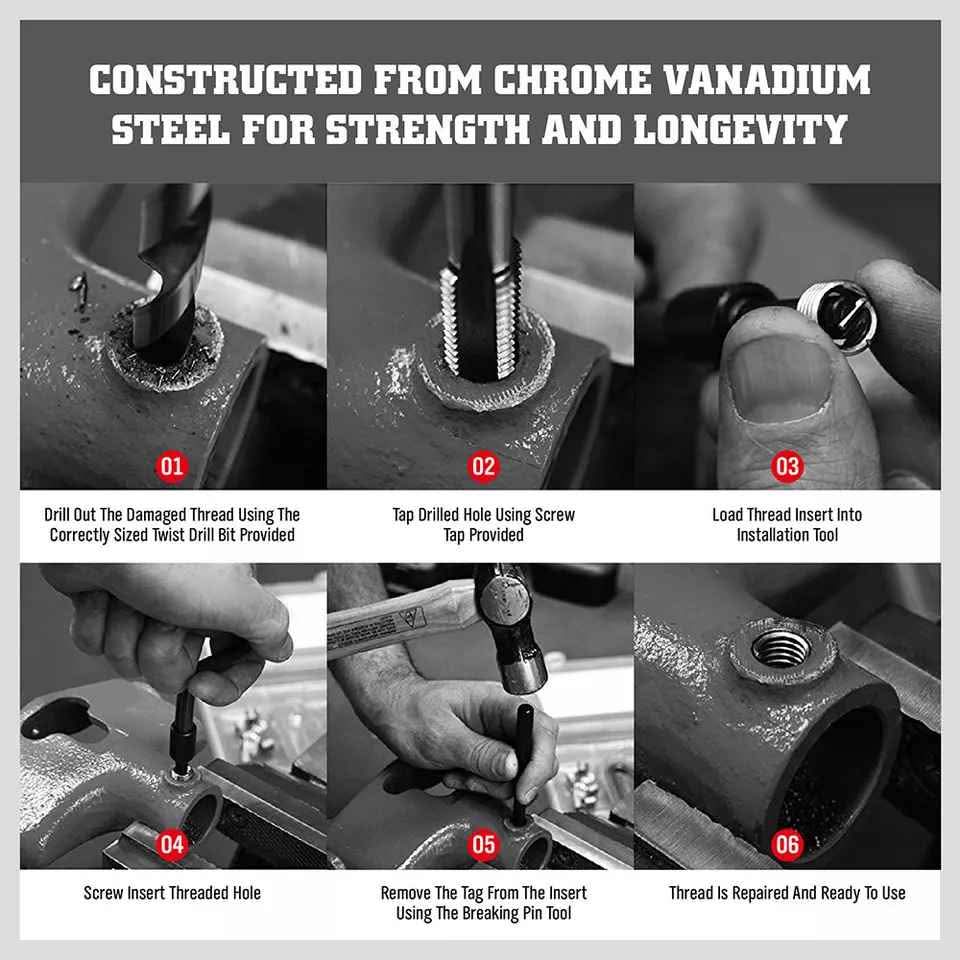 CONSTRUCTED FROM CHROME VANADIUM STEEL FOR STRENGTH AND LONGEVITY

01

Drill Out The Damaged Thread Using The Correctly Sized Twist Drill Bit Provided

02

Tap Drilled Hole Using Screw Tap Provided

03

Load Thread Insert Into Installation Tool

04

Screw Insert Threaded Hole

05

Remove The Tag From The Insert Using The Breaking Pin Tool

06

Thread Is Repaired And Ready To Use